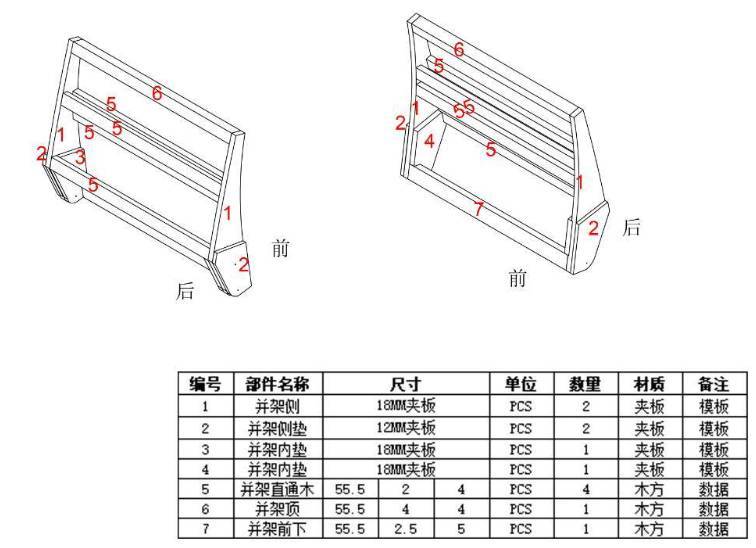 6
5
5
5
1
2
3
5
1
2
前
后

6
5
55
1
2
4
5
1
7
2
后
前

| 编号 | 部件名称 | 尺寸 | | | 单位 | 数量 | 材质 | 备注 |
|---|---|---|---|---|---|---|---|---|
| 1 | 并架侧 | 18MM夹板 | | | PCS | 2 | 夹板 | 模板 |
| 2 | 并架侧垫 | 12MM夹板 | | | PCS | 2 | 夹板 | 模板 |
| 3 | 并架内垫 | 18MM夹板 | | | PCS | 1 | 夹板 | 模板 |
| 4 | 并架内垫 | 18MM夹板 | | | PCS | 1 | 夹板 | 模板 |
| 5 | 并架直通木 | 55.5 | 2 | 4 | PCS | 4 | 木方 | 数据 |
| 6 | 并架顶 | 55.5 | 4 | 4 | PCS | 1 | 木方 | 数据 |
| 7 | 并架前下 | 55.5 | 2.5 | 5 | PCS | 1 | 木方 | 数据 |